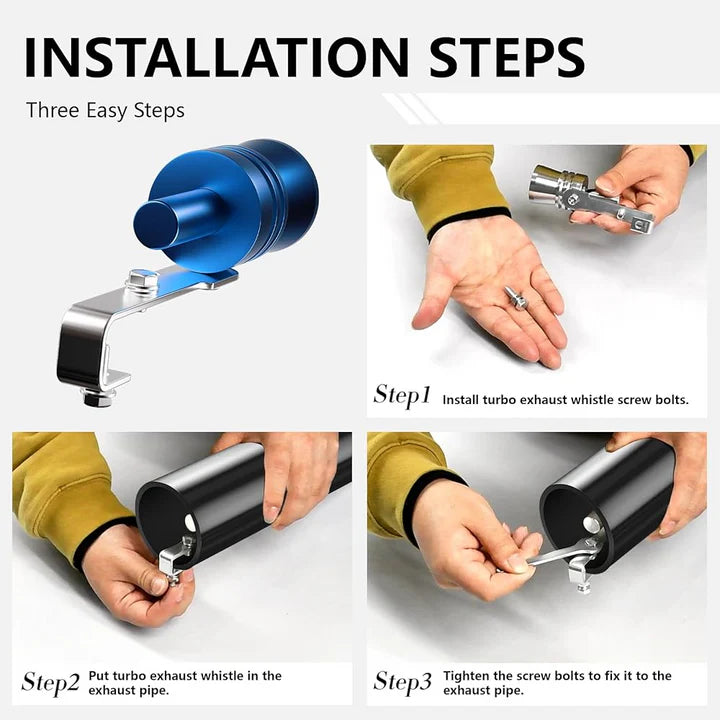 INSTALLATION STEPS

Three Easy Steps

Step1 Install turbo exhaust whistle screw bolts.

Step2 Put turbo exhaust whistle in the exhaust pipe.

Step3 Tighten the screw bolts to fix it to the exhaust pipe.